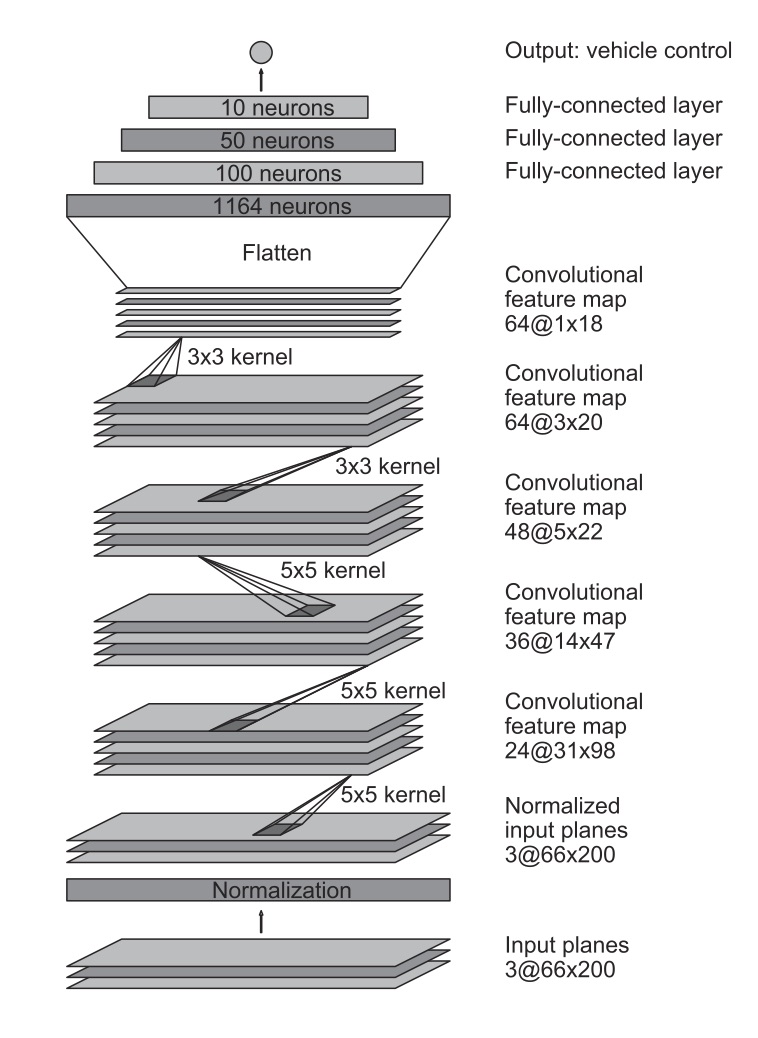 Output: vehicle control

10 neurons
Fully-connected layer

50 neurons
Fully-connected layer

100 neurons
Fully-connected layer

1164 neurons

Flatten

Convolutional feature map 64@1x18

3x3 kernel

Convolutional feature map 64@3x20

3x3 kernel

Convolutional feature map 48@5x22

5x5 kernel

Convolutional feature map 36@14x47

5x5 kernel

Convolutional feature map 24@31x98

5x5 kernel

Normalized input planes 3@66x200

Normalization

Input planes 3@66x200